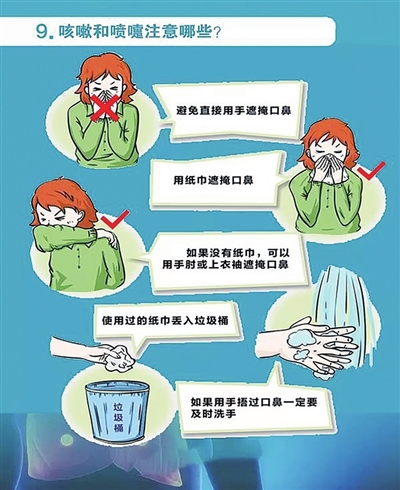 9. 咳嗽和喷嚏注意哪些？

避免直接用手遮掩口鼻

用纸巾遮掩口鼻

如果没有纸巾，可以用手肘或上衣袖遮掩口鼻

使用过的纸巾丢入垃圾桶

垃圾桶

如果用手捂过口鼻一定要及时洗手